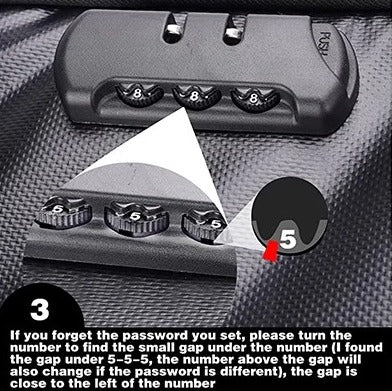 PUSH

8 8 8

5 5 5

5

3

If you forget the password you set, please turn the number to find the small gap under the number (I found the gap under 5-5-5, the number above the gap will also change if the password is different), the gap is close to the left of the number